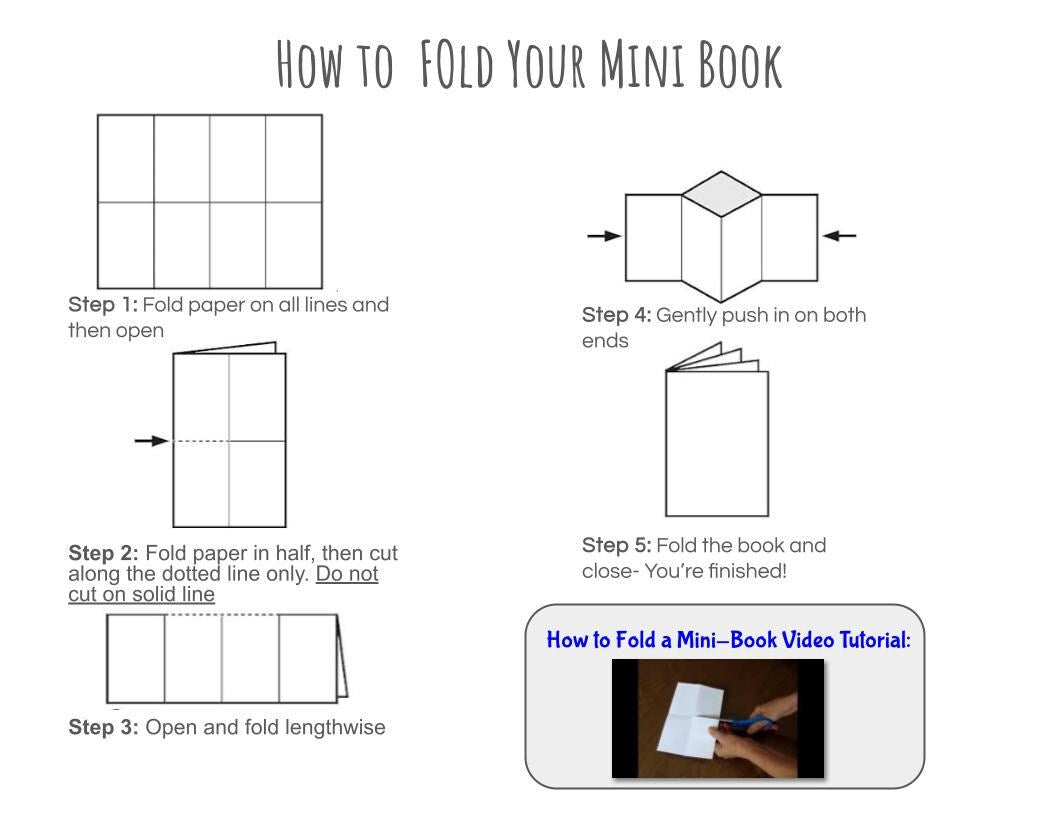 How to FOld Your Mini Book

Step 1: Fold paper on all lines and then open

Step 2: Fold paper in half, then cut along the dotted line only. Do not cut on solid line

Step 3: Open and fold lengthwise

Step 4: Gently push in on both ends

Step 5: Fold the book and close- You're finished!

How to Fold a Mini-Book Video Tutorial: